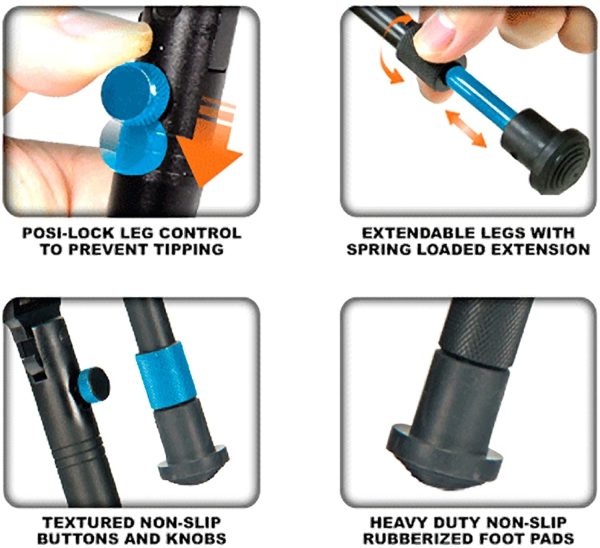 POSI-LOCK LEG CONTROL TO PREVENT TIPPING

EXTENDABLE LEGS WITH SPRING LOADED EXTENSION

TEXTURED NON-SLIP BUTTONS AND KNOBS

HEAVY DUTY NON-SLIP RUBBERIZED FOOT PADS