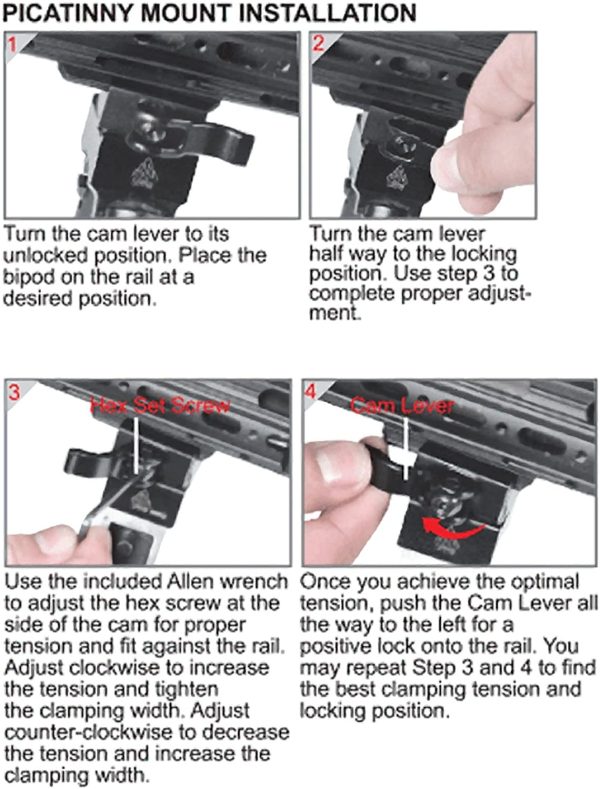 PICATINNY MOUNT INSTALLATION

1

Turn the cam lever to its unlocked position. Place the bipod on the rail at a desired position.

2

Turn the cam lever half way to the locking position. Use step 3 to complete proper adjustment.

3

Hex Set Screw

Use the included Allen wrench to adjust the hex screw at the side of the cam for proper tension and fit against the rail. Adjust clockwise to increase the tension and tighten the clamping width. Adjust counter-clockwise to decrease the tension and increase the clamping width.

4

Cam Lever

Once you achieve the optimal tension, push the Cam Lever all the way to the left for a positive lock onto the rail. You may repeat Step 3 and 4 to find the best clamping tension and locking position.