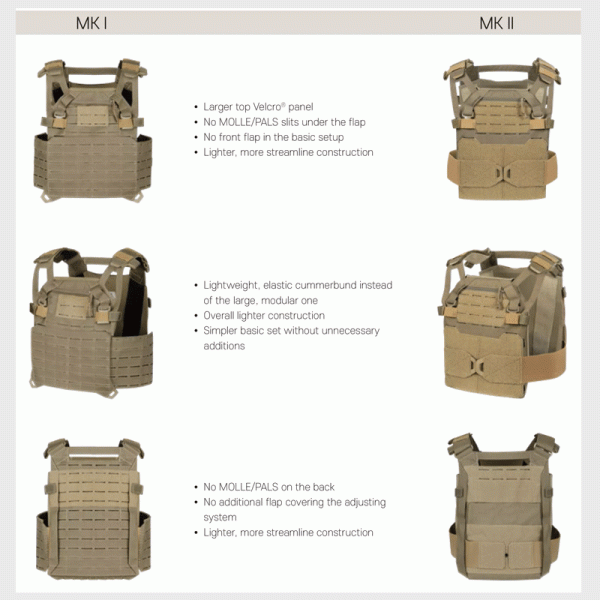 MK I

MK II

• Larger top Velcro® panel
• No MOLLE/PALS slits under the flap
• No front flap in the basic setup
• Lighter, more streamline construction

• Lightweight, elastic cummerbund instead of the large, modular one
• Overall lighter construction
• Simpler basic set without unnecessary additions

• No MOLLE/PALS on the back
• No additional flap covering the adjusting system
• Lighter, more streamline construction