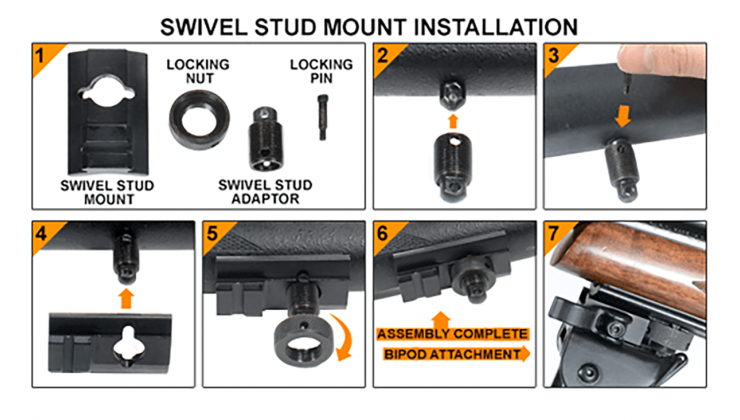 SWIVEL STUD MOUNT INSTALLATION

1

LOCKING NUT

LOCKING PIN

SWIVEL STUD MOUNT

SWIVEL STUD ADAPTOR

2

3

4

5

6

ASSEMBLY COMPLETE

BIPOD ATTACHMENT

7