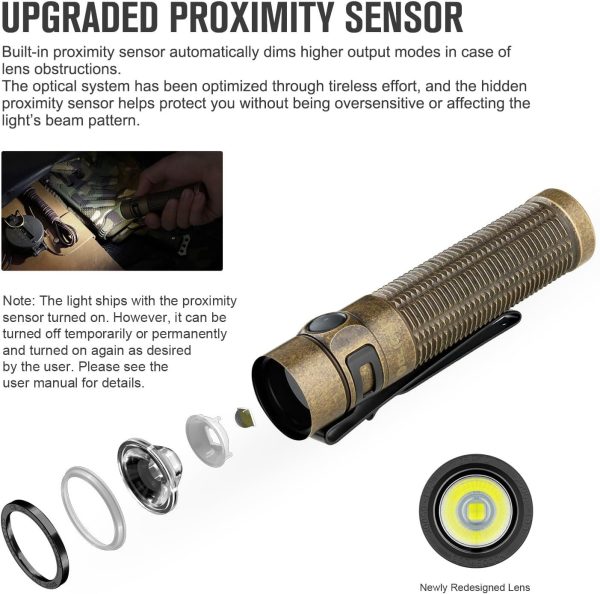 UPGRADED PROXIMITY SENSOR

Built-in proximity sensor automatically dims higher output modes in case of lens obstructions.
The optical system has been optimized through tireless effort, and the hidden proximity sensor helps protect you without being oversensitive or affecting the light's beam pattern.

Note: The light ships with the proximity sensor turned on. However, it can be turned off temporarily or permanently and turned on again as desired by the user. Please see the user manual for details.

Newly Redesigned Lens