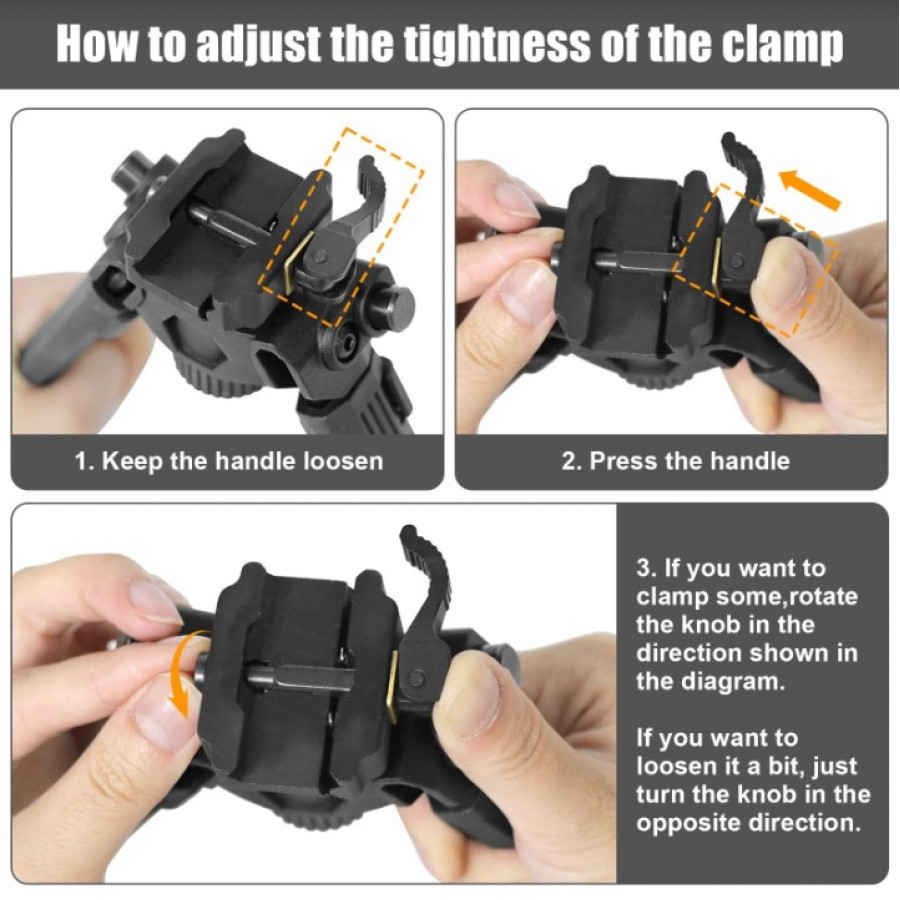 How to adjust the tightness of the clamp

1. Keep the handle loosen

2. Press the handle

3. If you want to clamp some,rotate the knob in the direction shown in the diagram.

If you want to loosen it a bit, just turn the knob in the opposite direction.