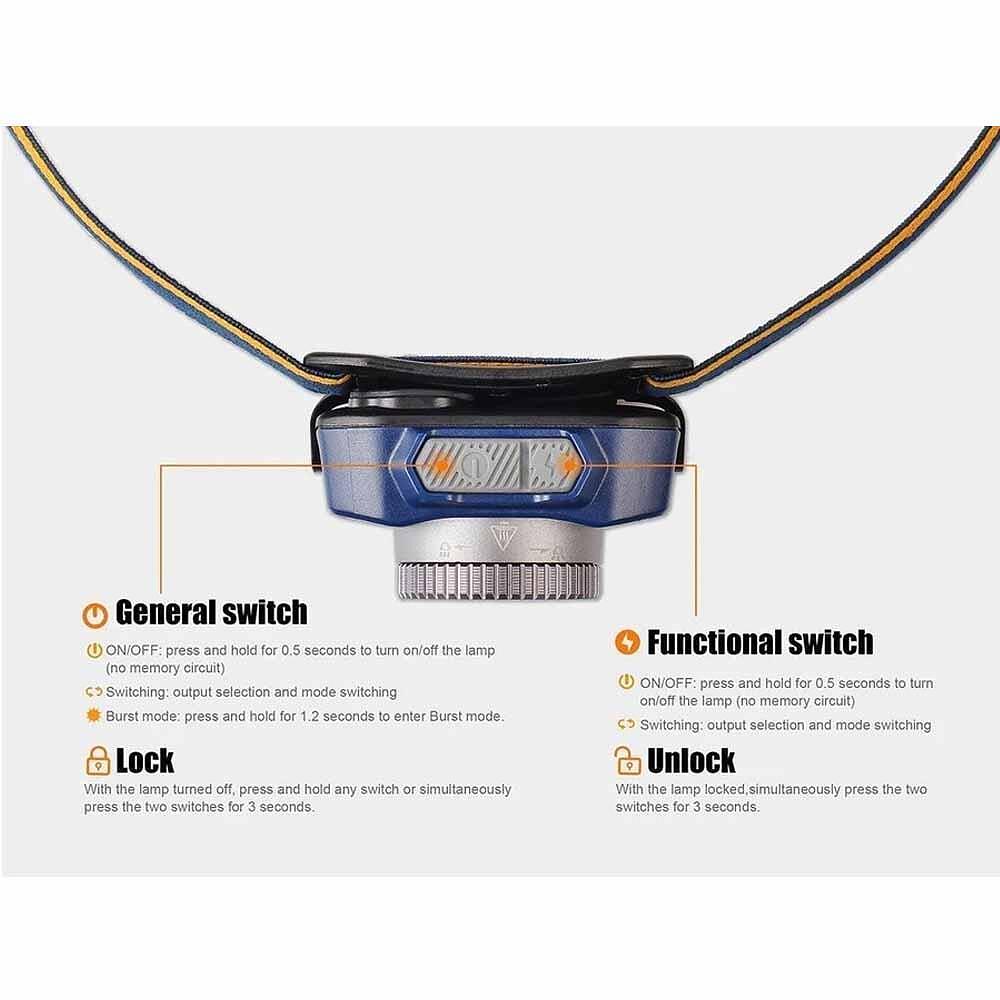 General switch

ON/OFF: press and hold for 0.5 seconds to turn on/off the lamp (no memory circuit)

Switching: output selection and mode switching

Burst mode: press and hold for 1.2 seconds to enter Burst mode.

Lock

With the lamp turned off, press and hold any switch or simultaneously press the two switches for 3 seconds.

Functional switch

ON/OFF: press and hold for 0.5 seconds to turn on/off the lamp (no memory circuit)

Switching: output selection and mode switching

Unlock

With the lamp locked,simultaneously press the two switches for 3 seconds.