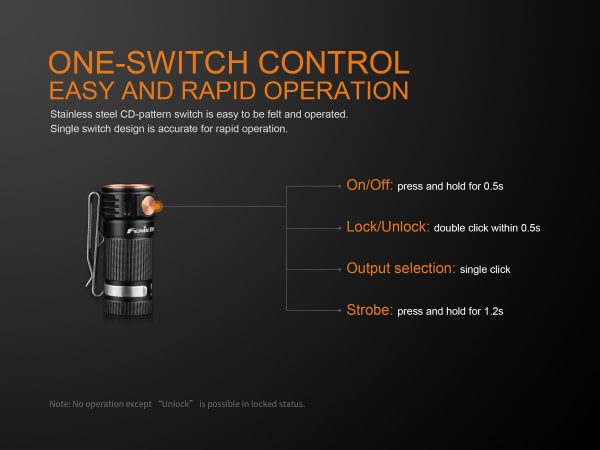 ONE-SWITCH CONTROL
EASY AND RAPID OPERATION

Stainless steel CD-pattern switch is easy to be felt and operated.
Single switch design is accurate for rapid operation.

Fenix

On/Off: press and hold for 0.5s

Lock/Unlock: double click within 0.5s

Output selection: single click

Strobe: press and hold for 1.2s

Note: No operation except "Unlock" is possible in locked status.