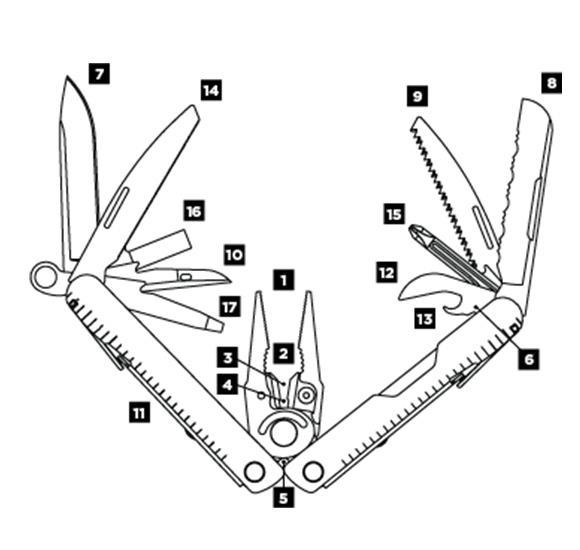 7
14
9
8
16
15
10
1
12
17
13
3
2
6
4
11
5