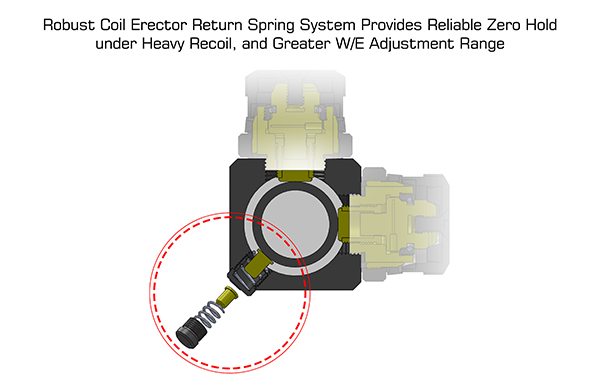 Robust Coil Erector Return Spring System Provides Reliable Zero Hold under Heavy Recoil, and Greater W/E Adjustment Range